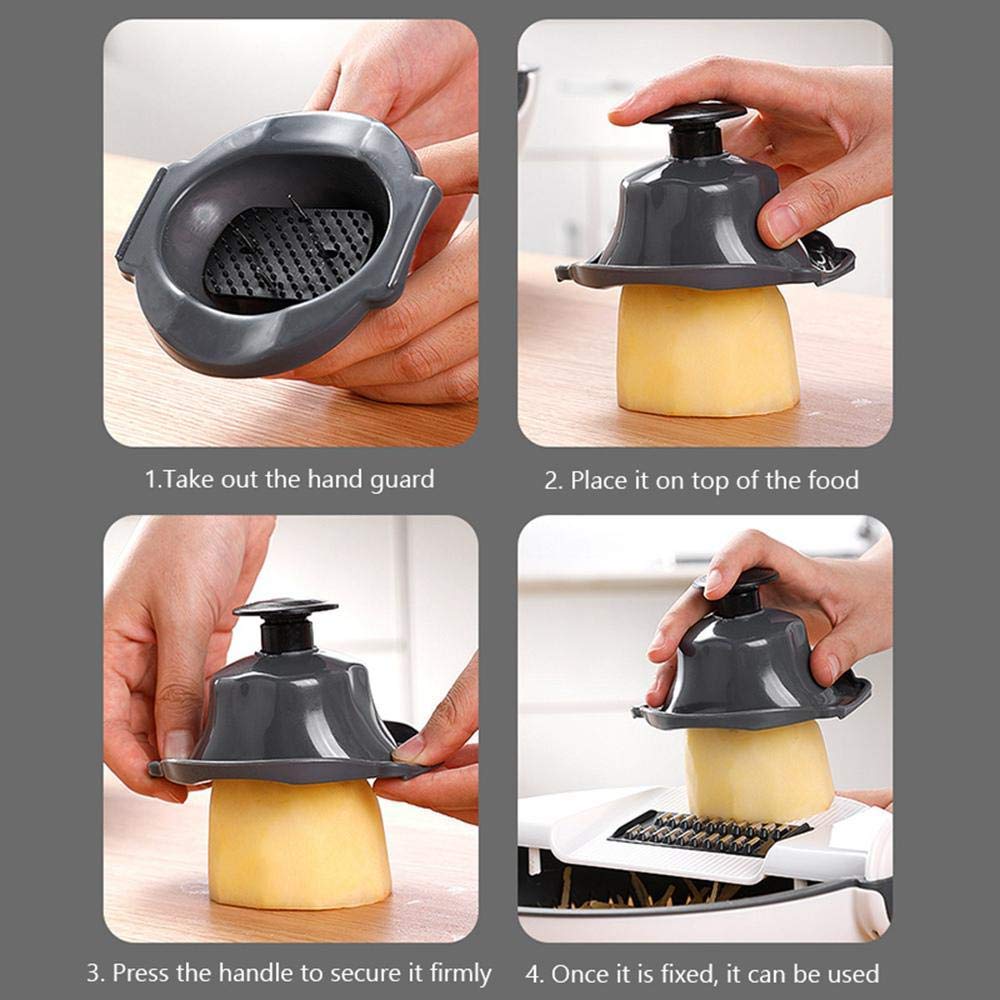 1.Take out the hand guard

2. Place it on top of the food

3. Press the handle to secure it firmly

4. Once it is fixed, it can be used