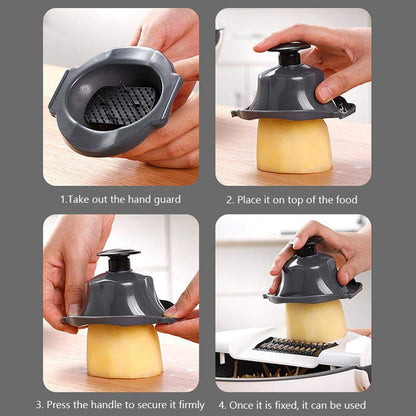 1.Take out the hand guard

2. Place it on top of the food

3. Press the handle to secure it firmly

4. Once it is fixed, it can be used