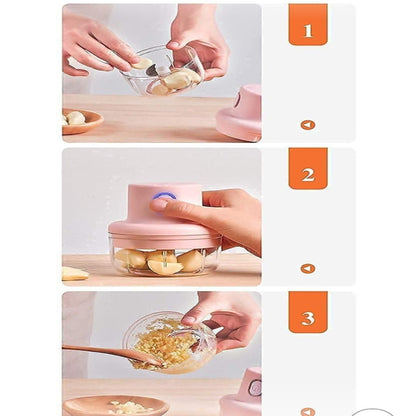 1

2

3